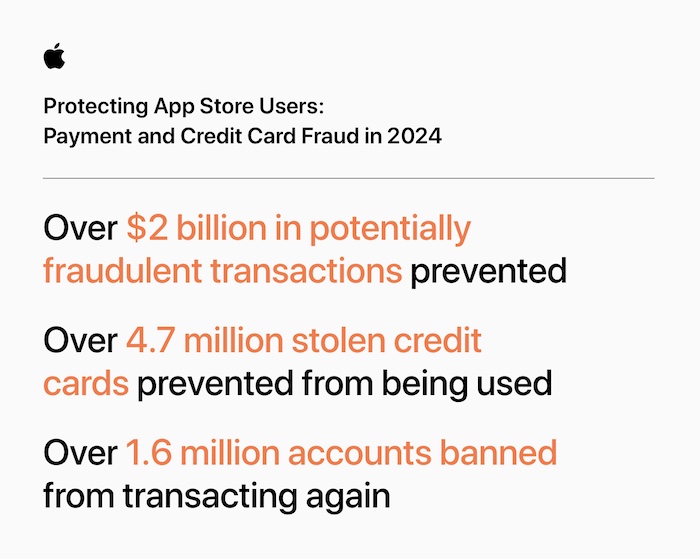 Protecting App Store Users:
Payment and Credit Card Fraud in 2024

Over \$2 billion in potentially fraudulent transactions prevented

Over 4.7 million stolen credit cards prevented from being used

Over 1.6 million accounts banned from transacting again