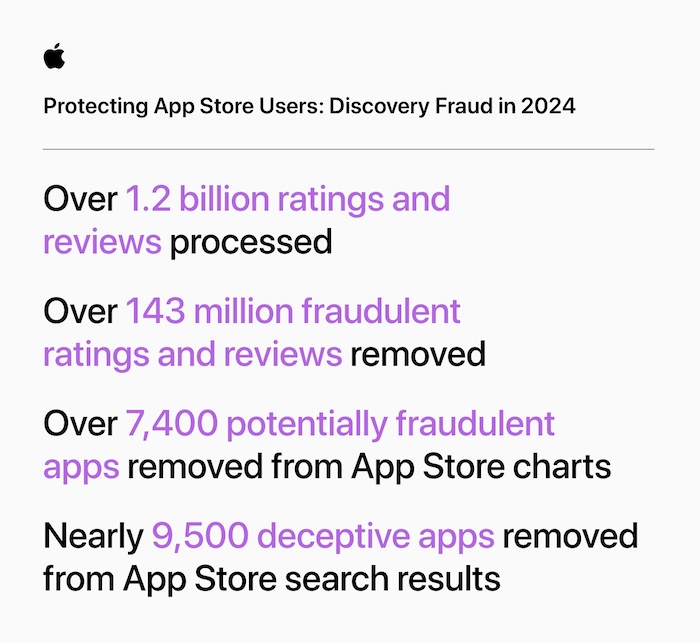 Protecting App Store Users: Discovery Fraud in 2024

Over 1.2 billion ratings and reviews processed

Over 143 million fraudulent ratings and reviews removed

Over 7,400 potentially fraudulent apps removed from App Store charts

Nearly 9,500 deceptive apps removed from App Store search results